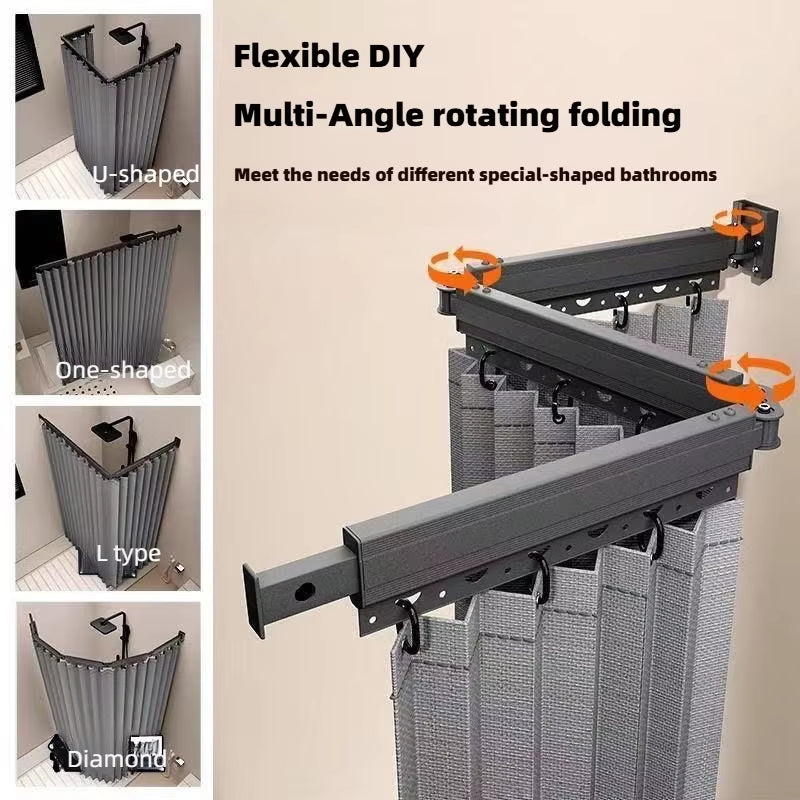 U-shaped

One-shaped

L type

Diamond

Flexible DIY

Multi-Angle rotating folding

Meet the needs of different special-shaped bathrooms